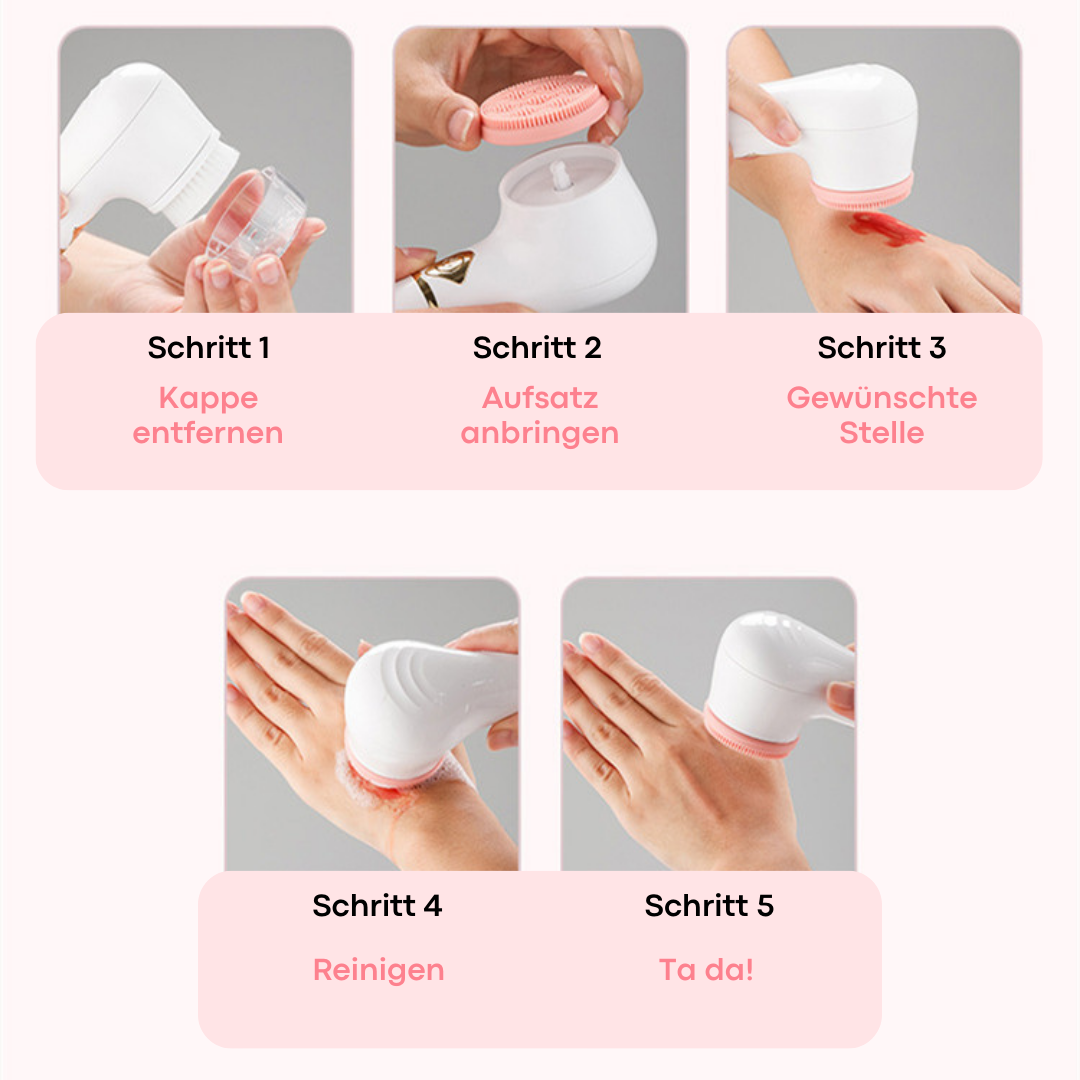 Schritt 1
Kappe entfernen

Schritt 2
Aufsatz anbringen

Schritt 3
Gewünschte Stelle

Schritt 4
Reinigen

Schritt 5
Ta da!